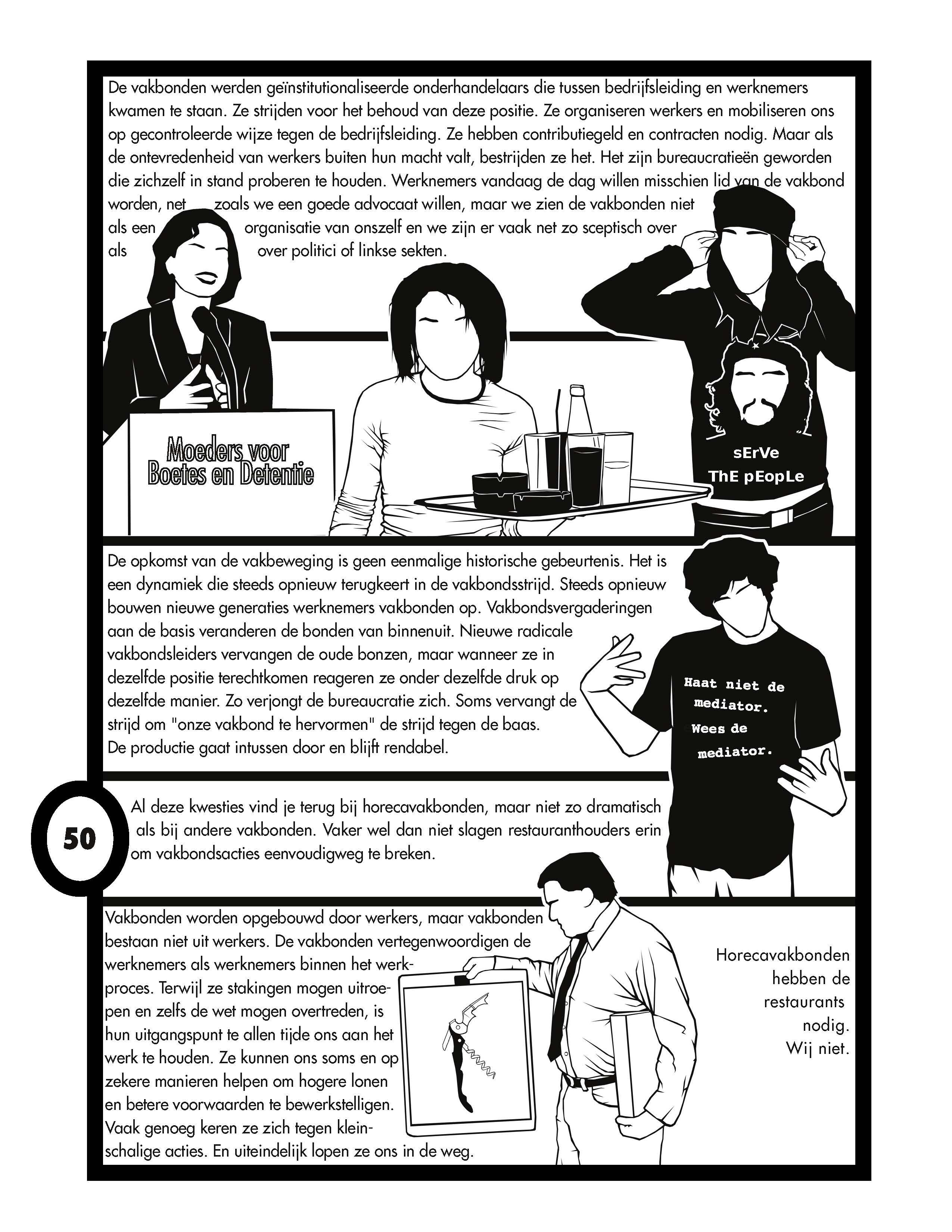 De vakbonden werden geïnstitutionaliseerde onderhandelaars die tussen bedrijfsleiding en werknemers kwamen te staan. Ze strijden voor het behoud van deze positie. Ze organiseren werkers en mobiliseren ons op gecontroleerde wijze tegen de bedrijfsleiding. Ze hebben contributiegeld en contracten nodig. Maar als de ontevredenheid van werkers buiten hun macht valt, bestrijden ze het. Het zijn bureaucratieën geworden die zichzelf in stand proberen te houden. Werknemers vandaag de dag willen misschien lid van de vakbond worden, net zoals we een goede advocaat willen, maar we zien de vakbonden niet als een organisatie van onszelf en we zijn er vaak net zo sceptisch over als over politici of linkse sekten.

Moeders voor Boetes en Detentie

sErVe ThE pEopLe

De opkomst van de vakbeweging is geen eenmalige historische gebeurtenis. Het is een dynamiek die steeds opnieuw terugkeert in de vakbondsstrijd. Steeds opnieuw bouwen nieuwe generaties werknemers vakbonden op. Vakbondsvergaderingen aan de basis veranderen de bonden van binnenuit. Nieuwe radicale vakbondsleiders vervangen de oude bonzen, maar wanneer ze in dezelfde positie terechtkomen reageren ze onder dezelfde druk op dezelfde manier. Zo verjongt de bureaucratie zich. Soms vervangt de strijd om "onze vakbond te hervormen" de strijd tegen de baas. De productie gaat intussen door en blijft rendabel.

Haat niet de mediator. Wees de mediator.

50

Al deze kwesties vind je terug bij horecavakbonden, maar niet zo dramatisch als bij andere vakbonden. Vaker wel dan niet slagen restauranthouders erin om vakbondsacties eenvoudigweg te breken.

Vakbonden worden opgebouwd door werkers, maar vakbonden bestaan niet uit werkers. De vakbonden vertegenwoordigen de werknemers als werknemers binnen het werkproces. Terwijl ze stakingen mogen uitroepen en zelfs de wet mogen overtreden, is hun uitgangspunt te allen tijde ons aan het werk te houden. Ze kunnen ons soms en op zekere manieren helpen om hogere lonen en betere voorwaarden te bewerkstelligen. Vaak genoeg keren ze zich tegen kleinschalige acties. En uiteindelijk lopen ze ons in de weg.

Horecavakbonden hebben de restaurants nodig. Wij niet.